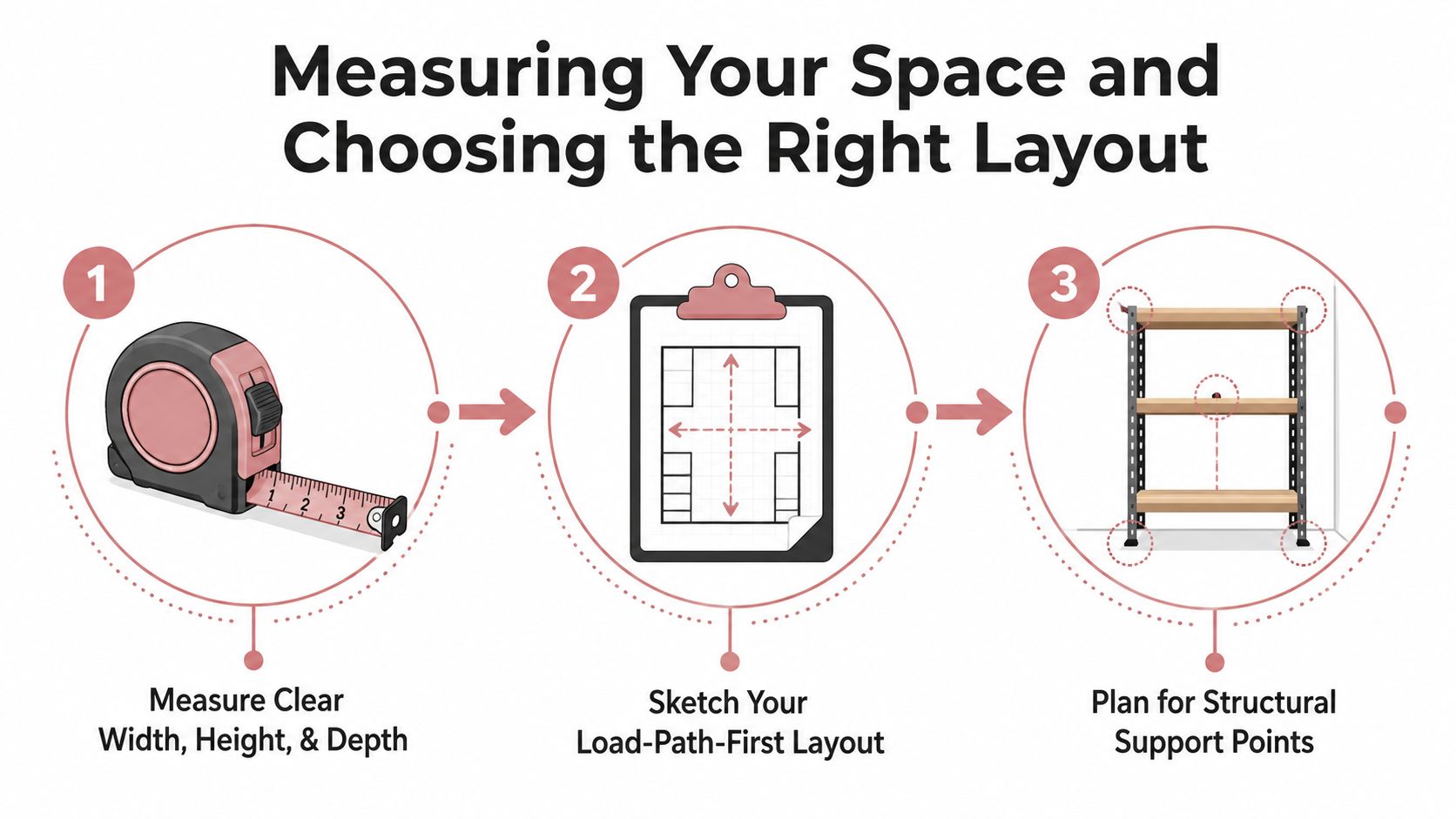 Measuring Your Space and Choosing the Right Layout

1

1 2 3

Measure Clear Width, Height, & Depth

2

Sketch Your Load-Path-First Layout

3

Plan for Structural Support Points